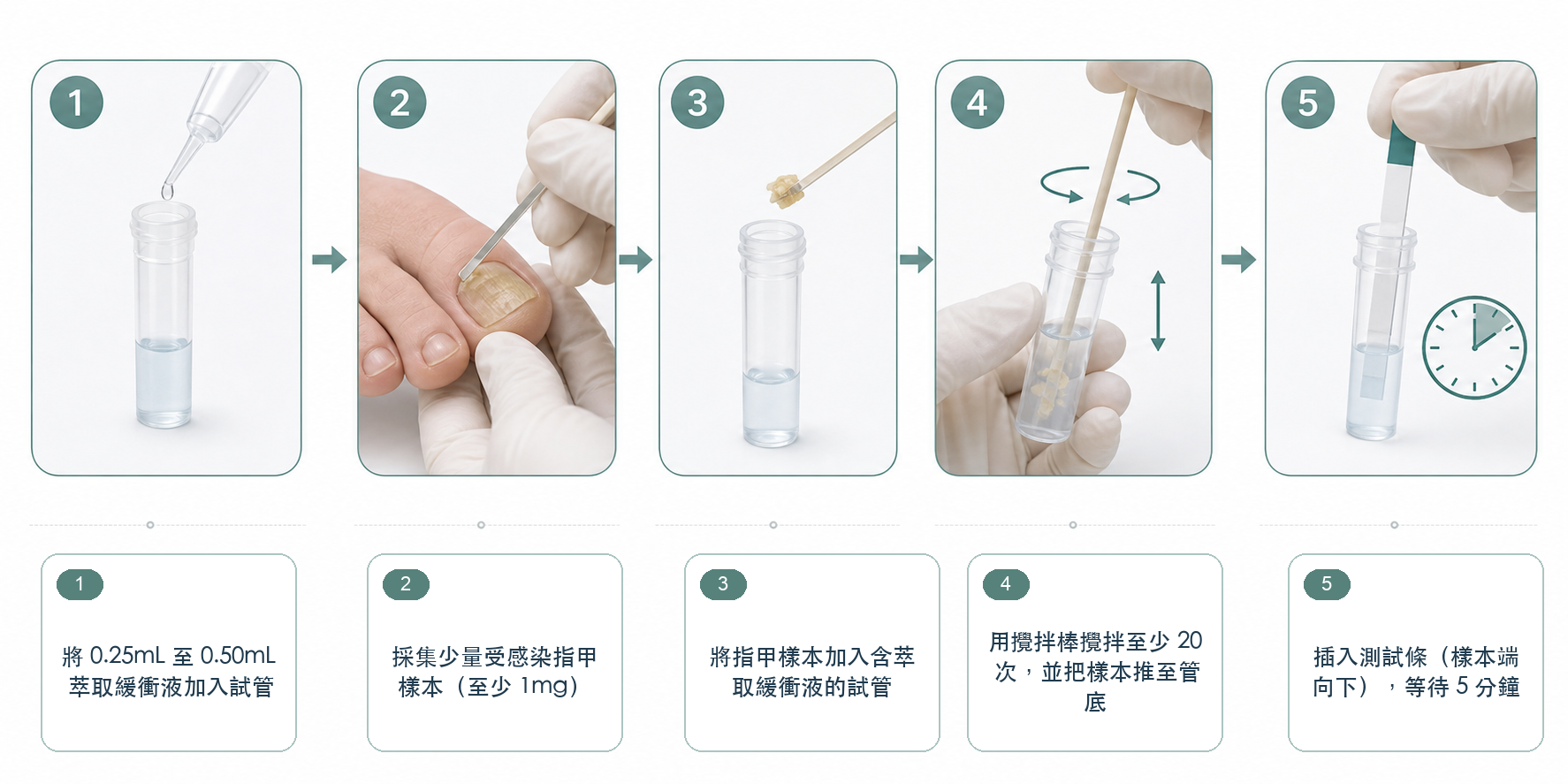 1

2

3

4

5

1

將 0.25mL 至 0.50mL 萃取緩衝液加入試管

2

採集少量受感染指甲樣本（至少 1mg）

3

將指甲樣本加入含萃取緩衝液的試管

4

用攪拌棒攪拌至少 20 次，並把樣本推至管底

5

插入測試條（樣本端向下），等待 5 分鐘